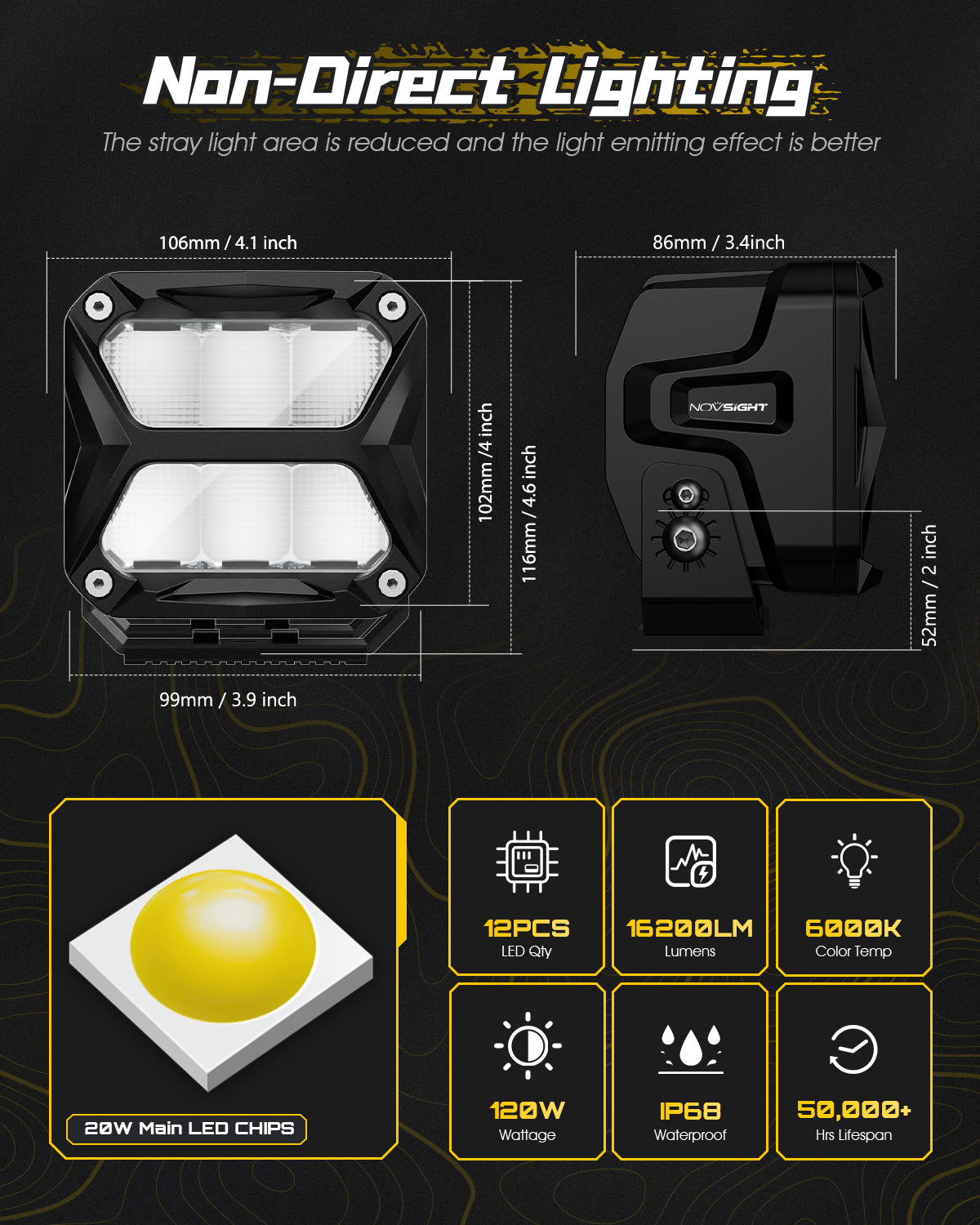 Non-Direct Lighting

The stray light area is reduced and the light emitting effect is better

106mm / 4.1 inch

102mm /4 inch

116mm / 4.6 inch

99mm / 3.9 inch

86mm / 3.4inch

NOVSIGHT

52mm / 2 inch

20W Main LED CHIPS

12PCS
LED Qty

16200LM
Lumens

6000K
Color Temp

120W
Wattage

IP68
Waterproof

50,000+
Hrs Lifespan